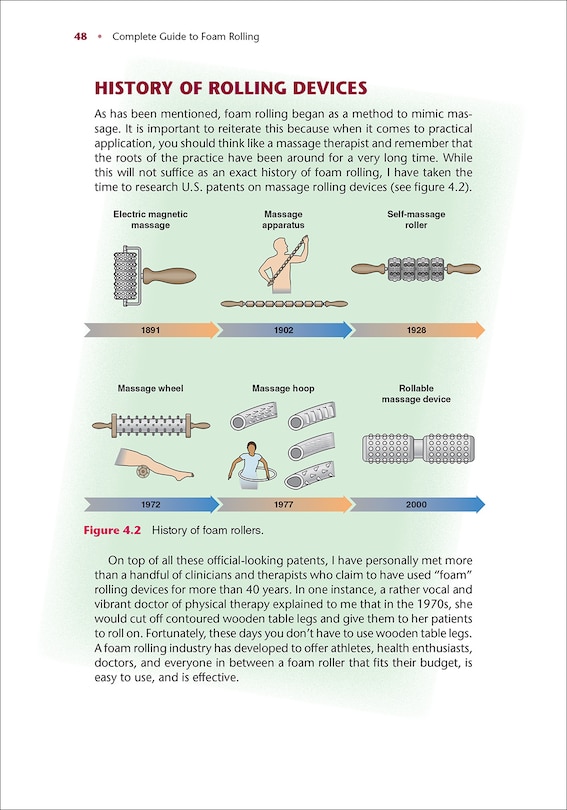 48 • Complete Guide to Foam Rolling

HISTORY OF ROLLING DEVICES

As has been mentioned, foam rolling began as a method to mimic massage. It is important to reiterate this because when it comes to practical application, you should think like a massage therapist and remember that the roots of the practice have been around for a very long time. While this will not suffice as an exact history of foam rolling, I have taken the time to research U.S. patents on massage rolling devices (see figure 4.2).

Electric magnetic massage

Massage apparatus

Self-massage roller

1891

1902

1928

Massage wheel

Massage hoop

Rollable massage device

1972

1977

2000

Figure 4.2 History of foam rollers.

On top of all these official-looking patents, I have personally met more than a handful of clinicians and therapists who claim to have used "foam" rolling devices for more than 40 years. In one instance, a rather vocal and vibrant doctor of physical therapy explained to me that in the 1970s, she would cut off contoured wooden table legs and give them to her patients to roll on. Fortunately, these days you don't have to use wooden table legs. A foam rolling industry has developed to offer athletes, health enthusiasts, doctors, and everyone in between a foam roller that fits their budget, is easy to use, and is effective.