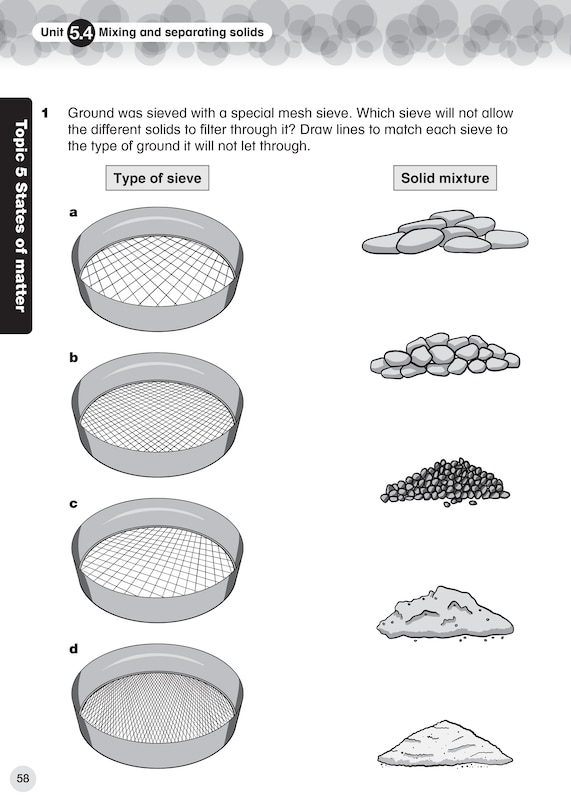 Unit 5.4 Mixing and separating solids

Topic 5 States of matter

1 Ground was sieved with a special mesh sieve. Which sieve will not allow the different solids to filter through it? Draw lines to match each sieve to the type of ground it will not let through.

Type of sieve

Solid mixture

a

b

c

d

58