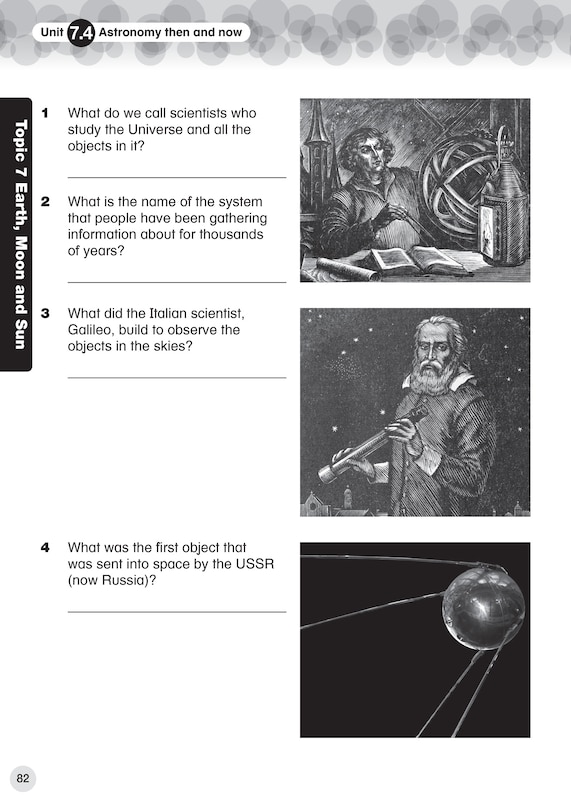 Unit 7.4 Astronomy then and now

Topic 7 Earth, Moon and Sun

1 What do we call scientists who study the Universe and all the objects in it?

2 What is the name of the system that people have been gathering information about for thousands of years?

3 What did the Italian scientist, Galileo, build to observe the objects in the skies?

4 What was the first object that was sent into space by the USSR (now Russia)?

82