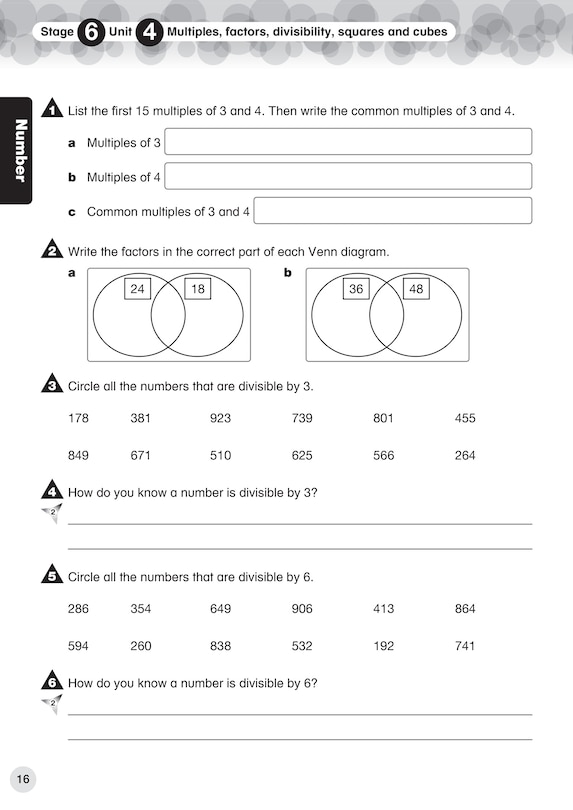 Stage 6 Unit 4 Multiples, factors, divisibility, squares and cubes

Number

1 List the first 15 multiples of 3 and 4. Then write the common multiples of 3 and 4.

a Multiples of 3

b Multiples of 4

c Common multiples of 3 and 4

2 Write the factors in the correct part of each Venn diagram.

a

24

18

b

36

48

3 Circle all the numbers that are divisible by 3.

178 381 923 739 801 455

849 671 510 625 566 264

4 How do you know a number is divisible by 3?

2

5 Circle all the numbers that are divisible by 6.

286 354 649 906 413 864

594 260 838 532 192 741

6 How do you know a number is divisible by 6?

2

16