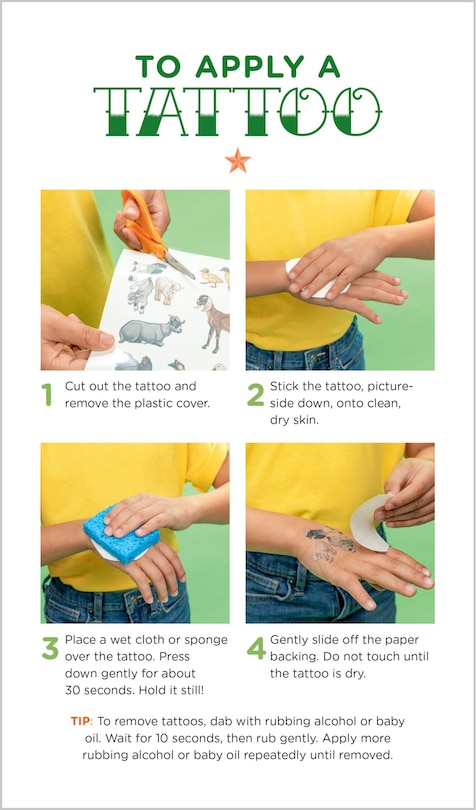 TO APPLY A
TATTOO

1 Cut out the tattoo and remove the plastic cover.

2 Stick the tattoo, picture-side down, onto clean, dry skin.

3 Place a wet cloth or sponge over the tattoo. Press down gently for about 30 seconds. Hold it still!

4 Gently slide off the paper backing. Do not touch until the tattoo is dry.

TIP: To remove tattoos, dab with rubbing alcohol or baby oil. Wait for 10 seconds, then rub gently. Apply more rubbing alcohol or baby oil repeatedly until removed.