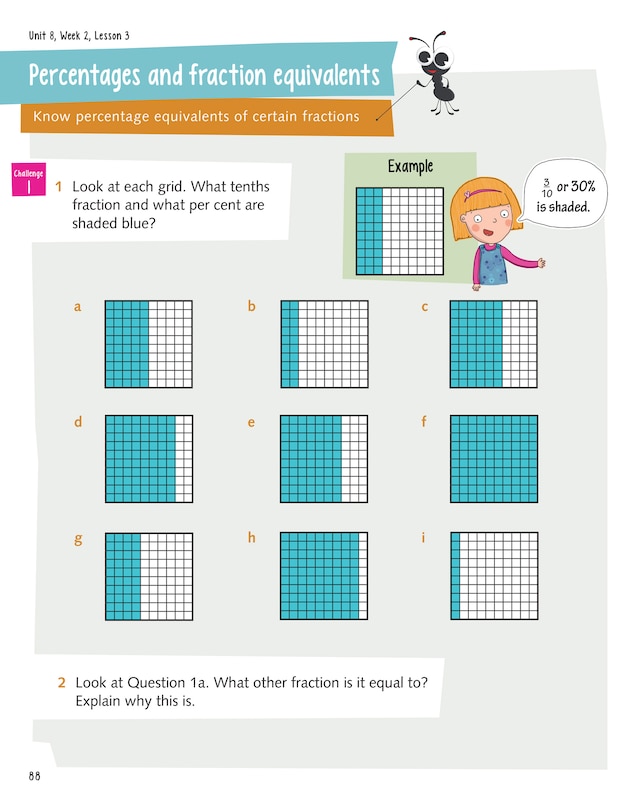 Unit 8, Week 2, Lesson 3

Percentages and fraction equivalents

Know percentage equivalents of certain fractions

Challenge 1

1 Look at each grid. What tenths fraction and what per cent are shaded blue?

Example

$\frac{3}{10}$ or 30% is shaded.

a

b

c

d

e

f

g

h

i

2 Look at Question 1a. What other fraction is it equal to? Explain why this is.

88