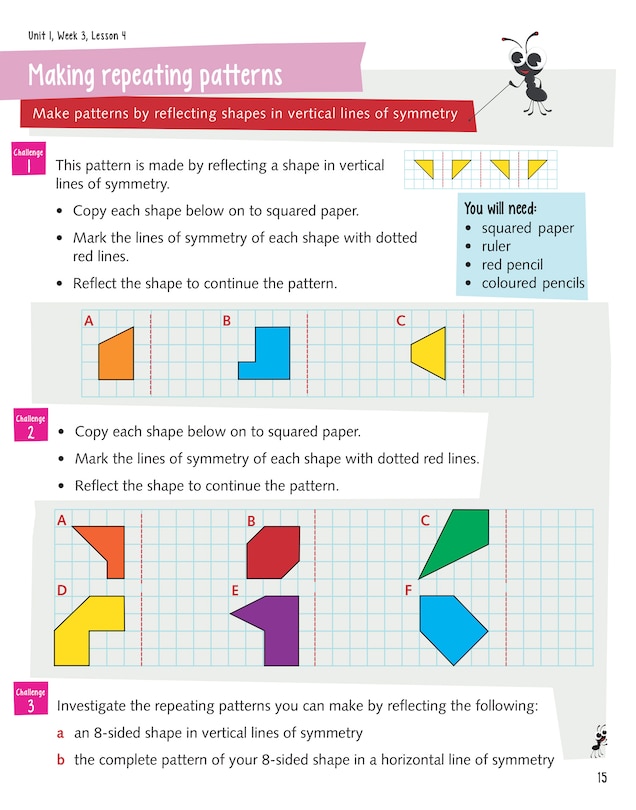 Unit 1, Week 3, Lesson 4

Making repeating patterns

Make patterns by reflecting shapes in vertical lines of symmetry

Challenge 1

This pattern is made by reflecting a shape in vertical lines of symmetry.

• Copy each shape below on to squared paper.
• Mark the lines of symmetry of each shape with dotted red lines.
• Reflect the shape to continue the pattern.

You will need:
• squared paper
• ruler
• red pencil
• coloured pencils

A B C

Challenge 2

• Copy each shape below on to squared paper.
• Mark the lines of symmetry of each shape with dotted red lines.
• Reflect the shape to continue the pattern.

A B C
D E F

Challenge 3

Investigate the repeating patterns you can make by reflecting the following:

a an 8-sided shape in vertical lines of symmetry
b the complete pattern of your 8-sided shape in a horizontal line of symmetry

15