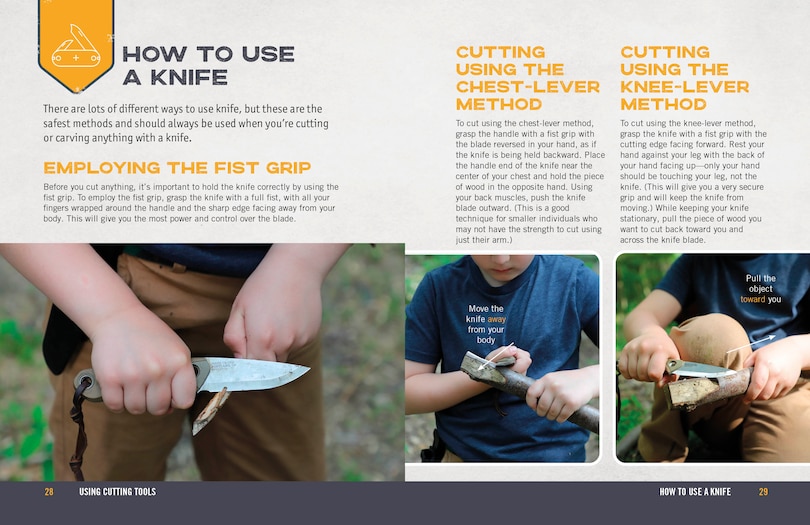 HOW TO USE A KNIFE

There are lots of different ways to use knife, but these are the safest methods and should always be used when you're cutting or carving anything with a knife.

EMPLOYING THE FIST GRIP

Before you cut anything, it's important to hold the knife correctly by using the fist grip. To employ the fist grip, grasp the knife with a full fist, with all your fingers wrapped around the handle and the sharp edge facing away from your body. This will give you the most power and control over the blade.

CUTTING USING THE CHEST-LEVER METHOD

To cut using the chest-lever method, grasp the handle with a fist grip with the blade reversed in your hand, as if the knife is being held backward. Place the handle end of the knife near the center of your chest and hold the piece of wood in the opposite hand. Using your back muscles, push the knife blade outward. (This is a good technique for smaller individuals who may not have the strength to cut using just their arm.)

Move the knife away from your body

CUTTING USING THE KNEE-LEVER METHOD

To cut using the knee-lever method, grasp the knife with a fist grip with the cutting edge facing forward. Rest your hand against your leg with the back of your hand facing up—only your hand should be touching your leg, not the knife. (This will give you a very secure grip and will keep the knife from moving.) While keeping your knife stationary, pull the piece of wood you want to cut back toward you and across the knife blade.

Pull the object toward you

28 USING CUTTING TOOLS

HOW TO USE A KNIFE 29