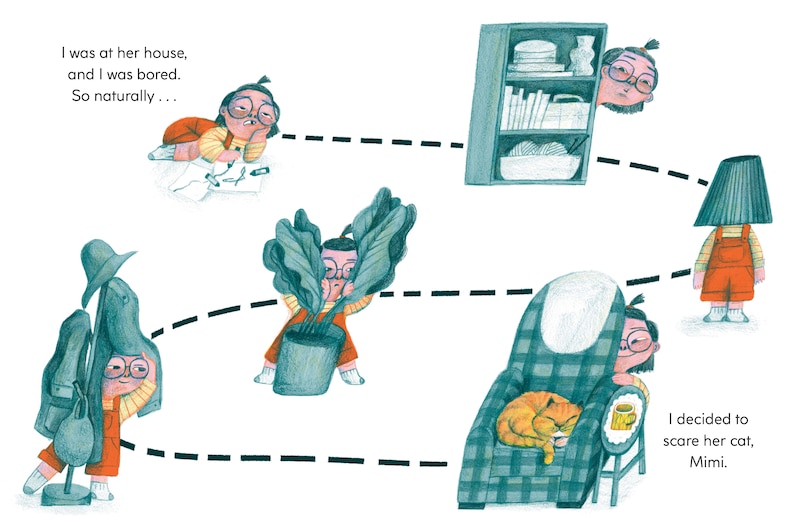 I was at her house, and I was bored. So naturally . . .

I decided to scare her cat, Mimi.