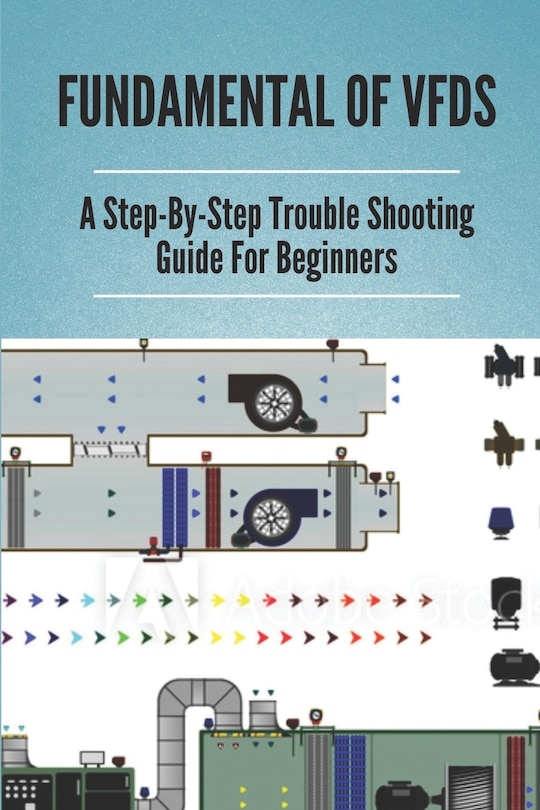 FUNDAMENTAL OF VFDS

A Step-By-Step Trouble Shooting Guide For Beginners

Adobe Stock