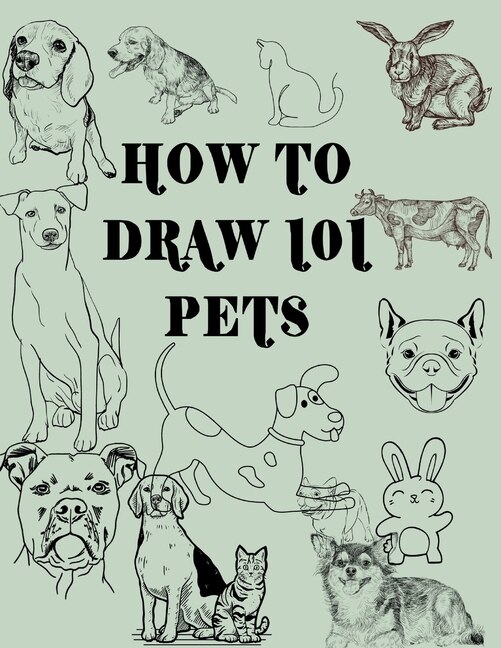 HOW TO DRAW 101 PETS