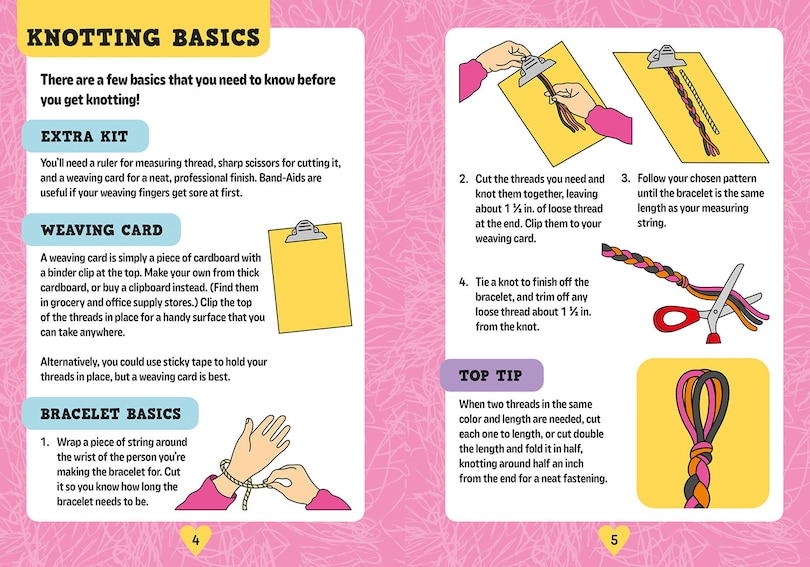 KNOTTING BASICS

There are a few basics that you need to know before you get knotting!

EXTRA KIT

You'll need a ruler for measuring thread, sharp scissors for cutting it, and a weaving card for a neat, professional finish. Band-Aids are useful if your weaving fingers get sore at first.

WEAVING CARD

A weaving card is simply a piece of cardboard with a binder clip at the top. Make your own from thick cardboard, or buy a clipboard instead. (Find them in grocery and office supply stores.) Clip the top of the threads in place for a handy surface that you can take anywhere.

Alternatively, you could use sticky tape to hold your threads in place, but a weaving card is best.

BRACELET BASICS

1. Wrap a piece of string around the wrist of the person you're making the bracelet for. Cut it so you know how long the bracelet needs to be.

4

2. Cut the threads you need and knot them together, leaving about 1 ½ in. of loose thread at the end. Clip them to your weaving card.

3. Follow your chosen pattern until the bracelet is the same length as your measuring string.

4. Tie a knot to finish off the bracelet, and trim off any loose thread about 1 ½ in. from the knot.

TOP TIP

When two threads in the same color and length are needed, cut each one to length, or cut double the length and fold it in half, knotting around half an inch from the end for a neat fastening.

5