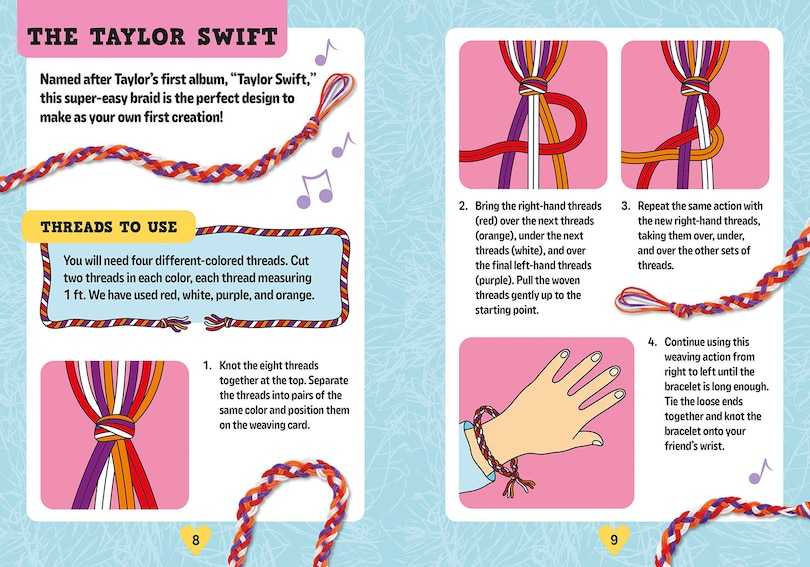 THE TAYLOR SWIFT

Named after Taylor's first album, "Taylor Swift," this super-easy braid is the perfect design to make as your own first creation!

THREADS TO USE

You will need four different-colored threads. Cut two threads in each color, each thread measuring 1 ft. We have used red, white, purple, and orange.

1. Knot the eight threads together at the top. Separate the threads into pairs of the same color and position them on the weaving card.

8

2. Bring the right-hand threads (red) over the next threads (orange), under the next threads (white), and over the final left-hand threads (purple). Pull the woven threads gently up to the starting point.

3. Repeat the same action with the new right-hand threads, taking them over, under, and over the other sets of threads.

4. Continue using this weaving action from right to left until the bracelet is long enough. Tie the loose ends together and knot the bracelet onto your friend's wrist.

9