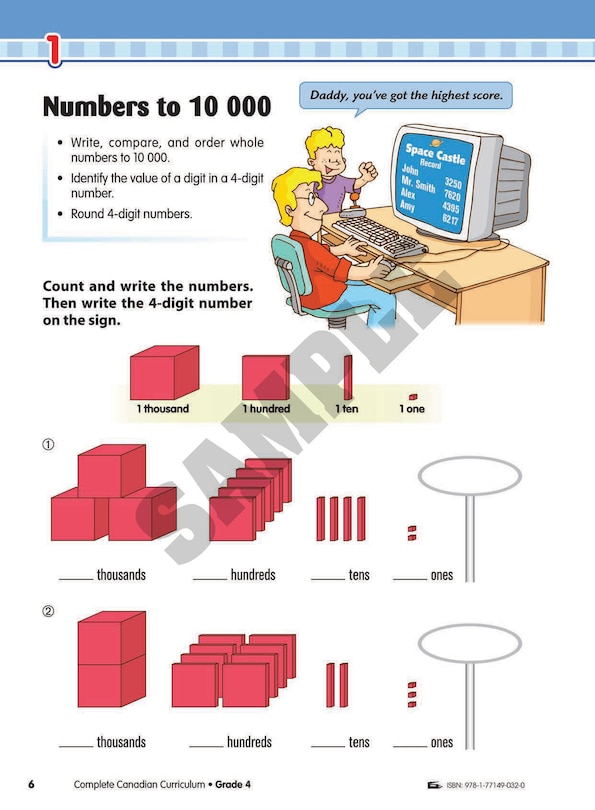 1

Numbers to 10 000

• Write, compare, and order whole numbers to 10 000.
• Identify the value of a digit in a 4-digit number.
• Round 4-digit numbers.

Daddy, you've got the highest score.

Space Castle
Record
John 3250
Mr. Smith 7620
Alex 4395
Amy 6217

Count and write the numbers. Then write the 4-digit number on the sign.

1 thousand 1 hundred 1 ten 1 one

SAMPLE

①

____ thousands ____ hundreds ____ tens ____ ones

②

____ thousands ____ hundreds ____ tens ____ ones

6 Complete Canadian Curriculum • Grade 4 ISBN: 978-1-77149-032-0