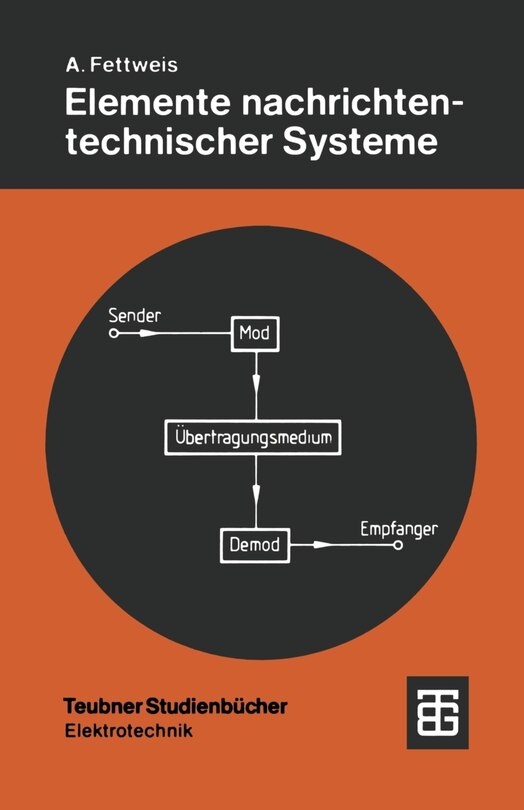 A. Fettweis

Elemente nachrichtentechnischer Systeme

Sender

Mod

Übertragungsmedium

Demod

Empfanger

Teubner Studienbücher
Elektrotechnik

TBG