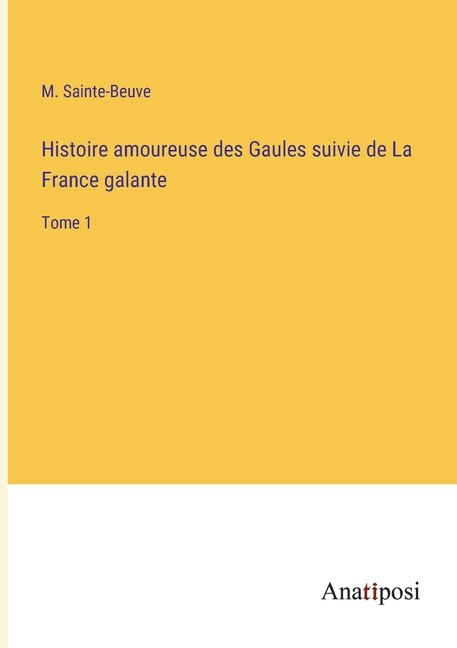 M. Sainte-Beuve

Histoire amoureuse des Gaules suivie de La France galante

Tome 1

Anatiposi