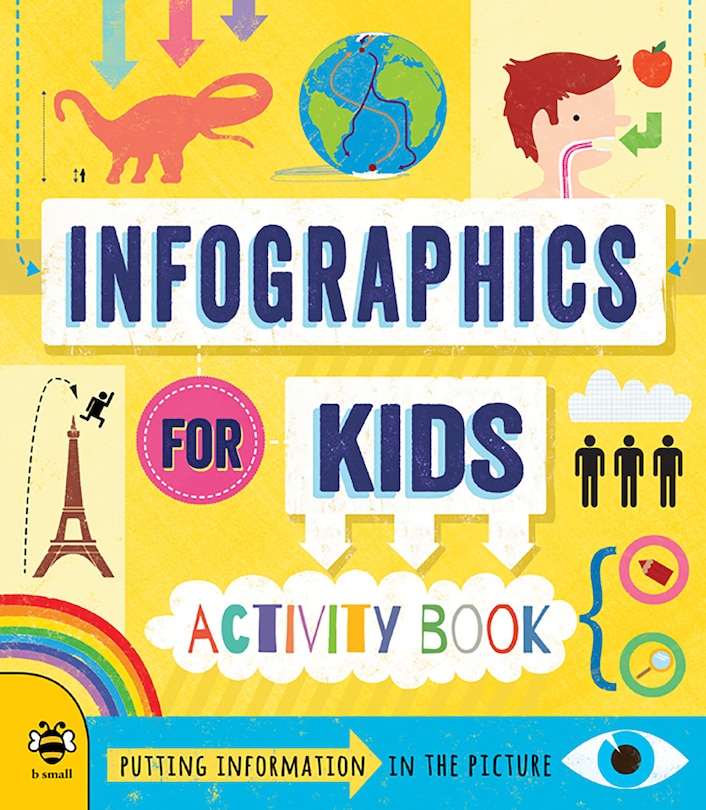 INFOGRAPHICS

FOR KIDS

ACTIVITY BOOK

b small

PUTTING INFORMATION IN THE PICTURE