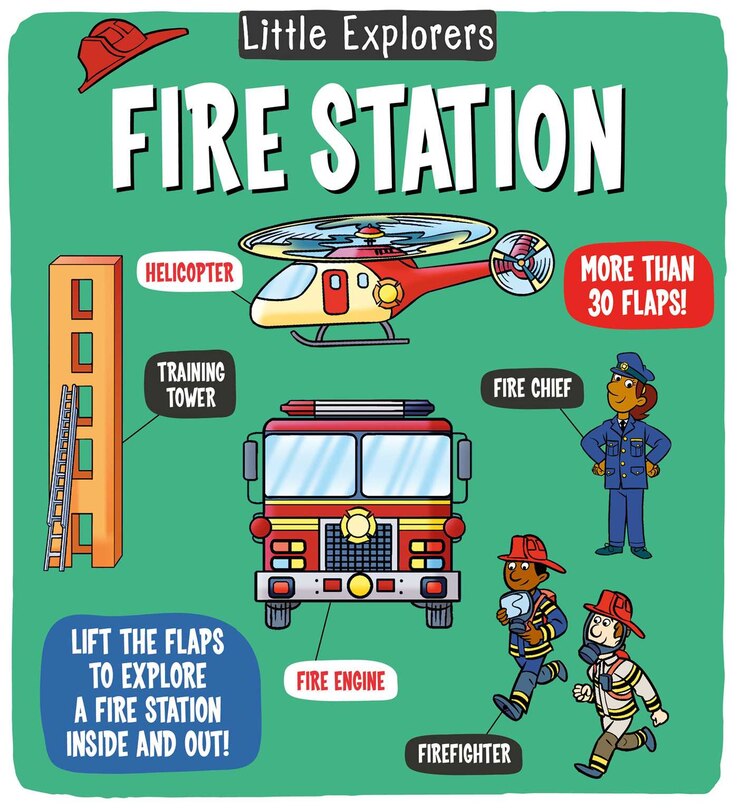 Little Explorers

FIRE STATION

HELICOPTER

MORE THAN 30 FLAPS!

TRAINING TOWER

FIRE CHIEF

LIFT THE FLAPS TO EXPLORE A FIRE STATION INSIDE AND OUT!

FIRE ENGINE

FIREFIGHTER