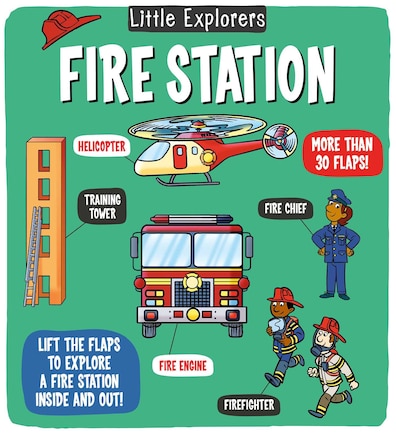 Little Explorers

FIRE STATION

HELICOPTER

MORE THAN 30 FLAPS!

TRAINING TOWER

FIRE CHIEF

LIFT THE FLAPS TO EXPLORE A FIRE STATION INSIDE AND OUT!

FIRE ENGINE

FIREFIGHTER