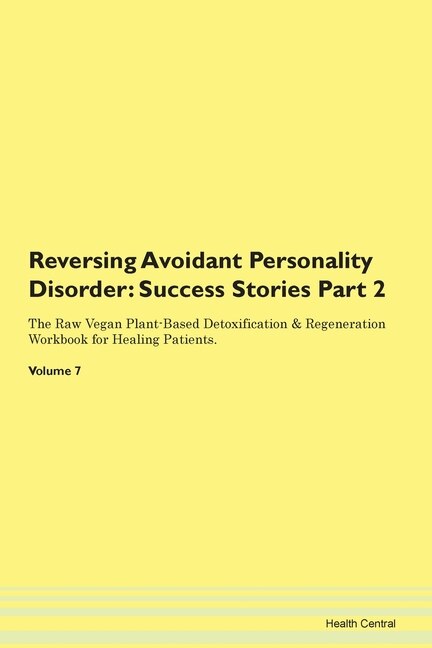 Reversing Avoidant Personality Disorder: Success Stories Part 2

The Raw Vegan Plant-Based Detoxification & Regeneration Workbook for Healing Patients.

Volume 7

Health Central