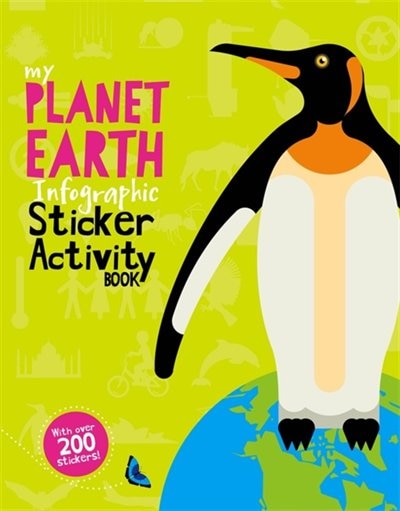 my
PLANET
EARTH
Infographic
Sticker
Activity
BOOK

With over
200
stickers!