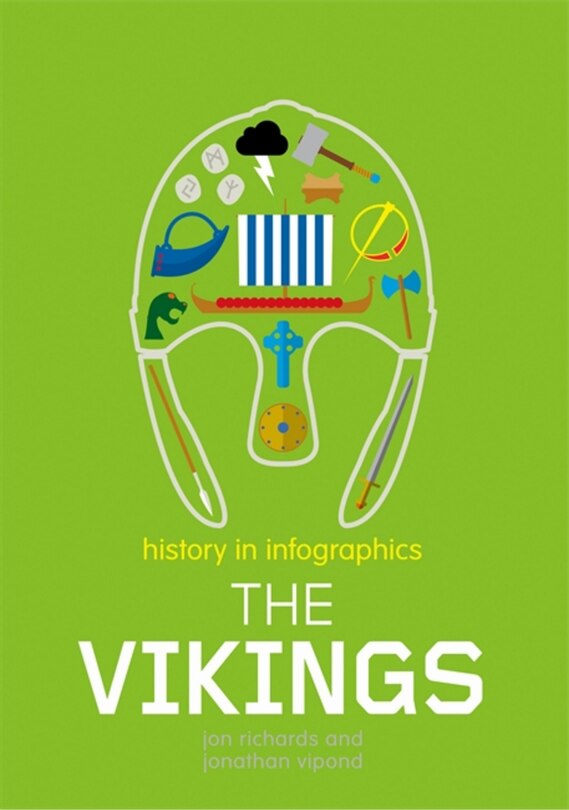 history in infographics

THE VIKINGS

jon richards and jonathan vipond