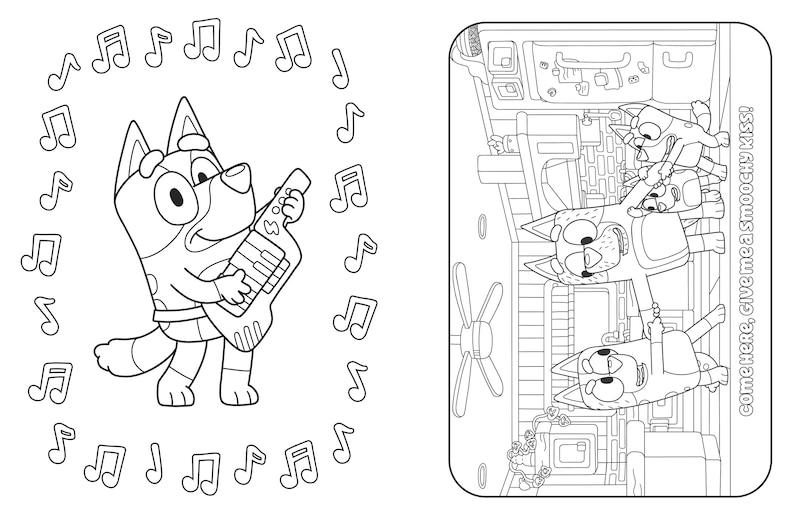 COME HERE, GIVE ME A SMOOCHY KISS!