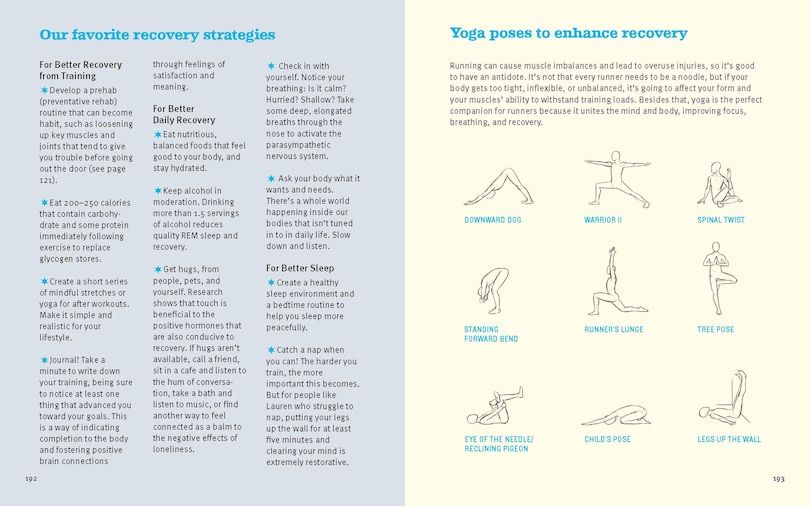 Our favorite recovery strategies

For Better Recovery from Training

✶ Develop a prehab (preventative rehab) routine that can become habit, such as loosening up key muscles and joints that tend to give you trouble before going out the door (see page 121).

✶ Eat 200–250 calories that contain carbohydrate and some protein immediately following exercise to replace glycogen stores.

✶ Create a short series of mindful stretches or yoga for after workouts. Make it simple and realistic for your lifestyle.

✶ Journal! Take a minute to write down your training, being sure to notice at least one thing that advanced you toward your goals. This is a way of indicating completion to the body and fostering positive brain connections through feelings of satisfaction and meaning.

For Better Daily Recovery

✶ Eat nutritious, balanced foods that feel good to your body, and stay hydrated.

✶ Keep alcohol in moderation. Drinking more than 1.5 servings of alcohol reduces quality REM sleep and recovery.

✶ Get hugs, from people, pets, and yourself. Research shows that touch is beneficial to the positive hormones that are also conducive to recovery. If hugs aren't available, call a friend, sit in a cafe and listen to the hum of conversation, take a bath and listen to music, or find another way to feel connected as a balm to the negative effects of loneliness.

✶ Check in with yourself. Notice your breathing: Is it calm? Hurried? Shallow? Take some deep, elongated breaths through the nose to activate the parasympathetic nervous system.

✶ Ask your body what it wants and needs. There's a whole world happening inside our bodies that isn't tuned in to in daily life. Slow down and listen.

For Better Sleep

✶ Create a healthy sleep environment and a bedtime routine to help you sleep more peacefully.

✶ Catch a nap when you can! The harder you train, the more important this becomes. But for people like Lauren who struggle to nap, putting your legs up the wall for at least five minutes and clearing your mind is extremely restorative.

192

Yoga poses to enhance recovery

Running can cause muscle imbalances and lead to overuse injuries, so it's good to have an antidote. It's not that every runner needs to be a noodle, but if your body gets too tight, inflexible, or unbalanced, it's going to affect your form and your muscles' ability to withstand training loads. Besides that, yoga is the perfect companion for runners because it unites the mind and body, improving focus, breathing, and recovery.

DOWNWARD DOG

WARRIOR II

SPINAL TWIST

STANDING FORWARD BEND

RUNNER'S LUNGE

TREE POSE

EYE OF THE NEEDLE/ RECLINING PIGEON

CHILD'S POSE

LEGS UP THE WALL

193