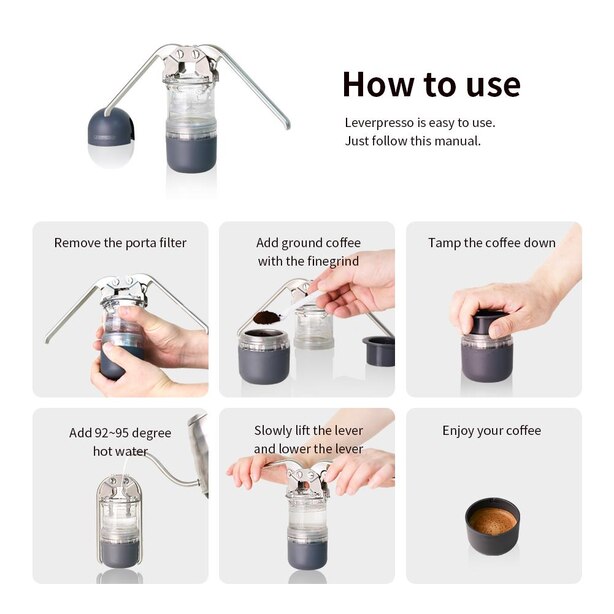 How to use

Leverpresso is easy to use.
Just follow this manual.

Remove the porta filter

Add ground coffee with the finegrind

Tamp the coffee down

Add 92~95 degree hot water

Slowly lift the lever and lower the lever

Enjoy your coffee